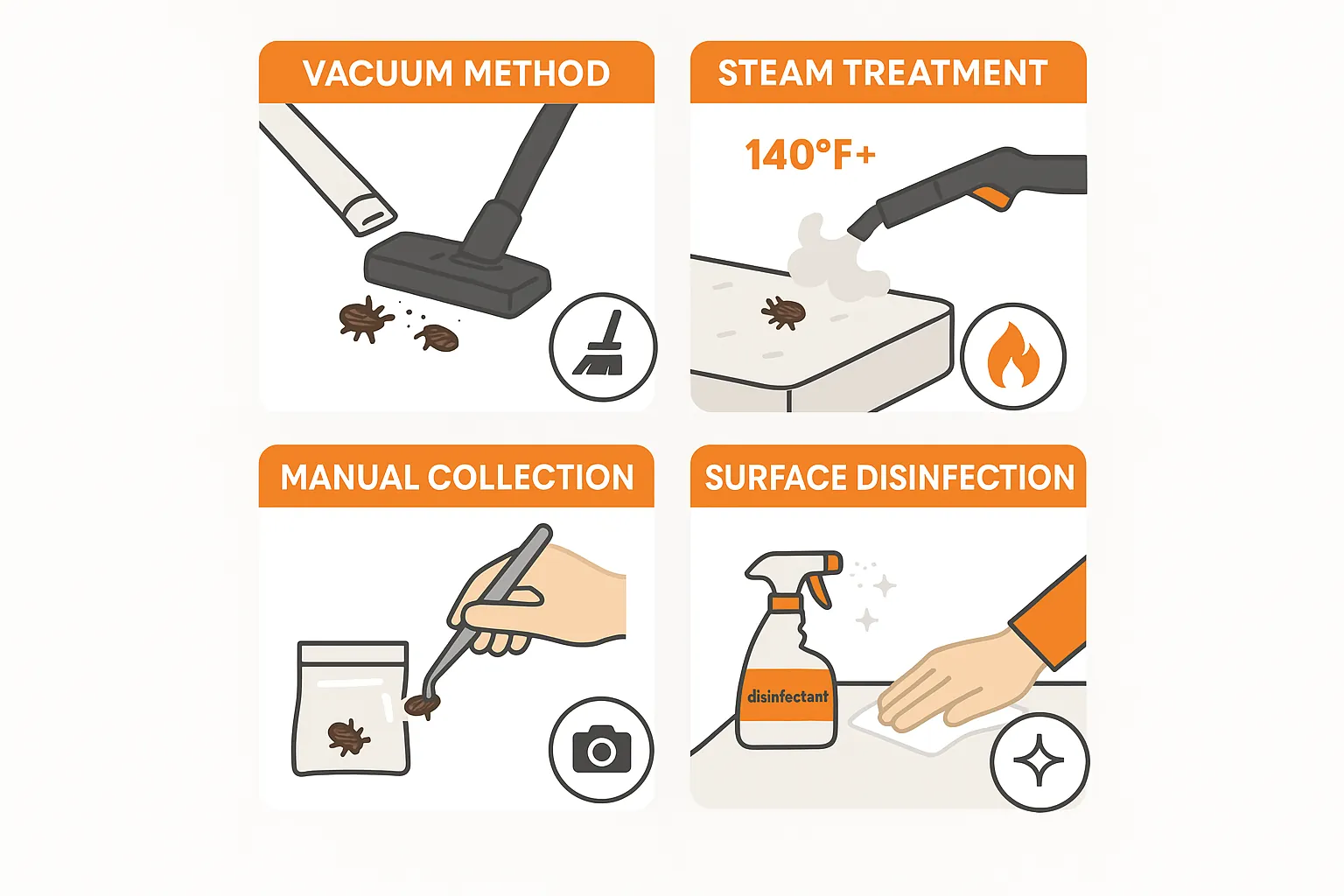 VACUUM METHOD

STEAM TREATMENT

140°F+

MANUAL COLLECTION

SURFACE DISINFECTION

disinfectant